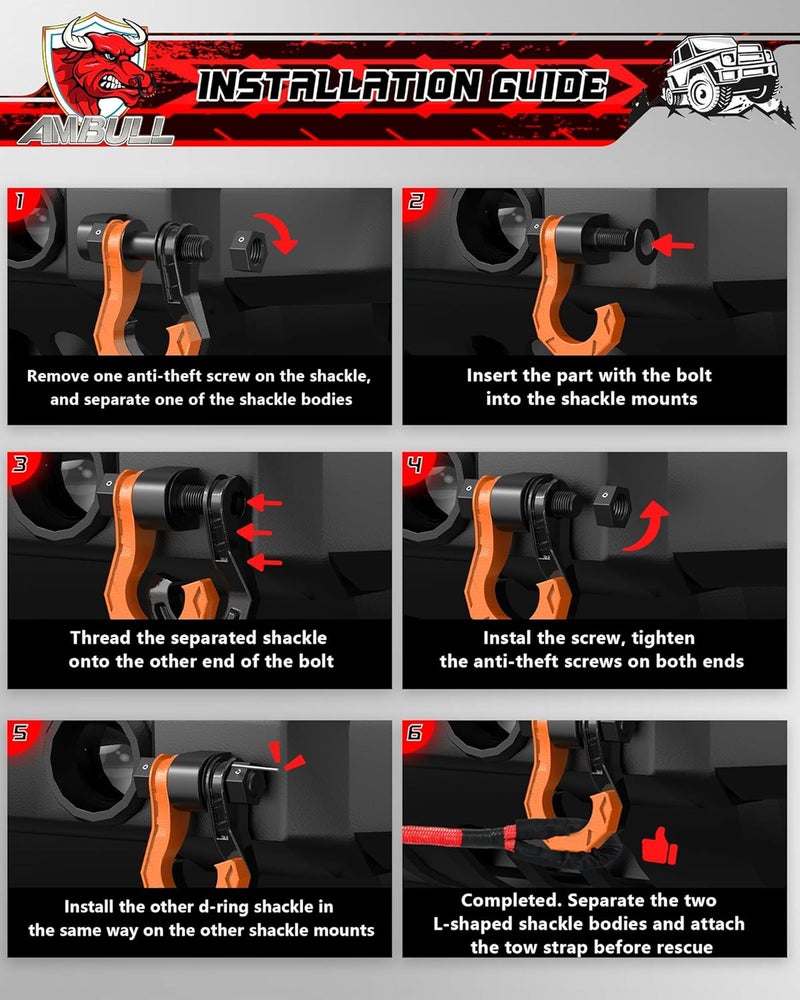 AMBULL

INSTALLATION GUIDE

1

Remove one anti-theft screw on the shackle, and separate one of the shackle bodies

2

Insert the part with the bolt into the shackle mounts

3

Thread the separated shackle onto the other end of the bolt

4

Instal the screw, tighten the anti-theft screws on both ends

5

Install the other d-ring shackle in the same way on the other shackle mounts

6

Completed. Separate the two L-shaped shackle bodies and attach the tow strap before rescue